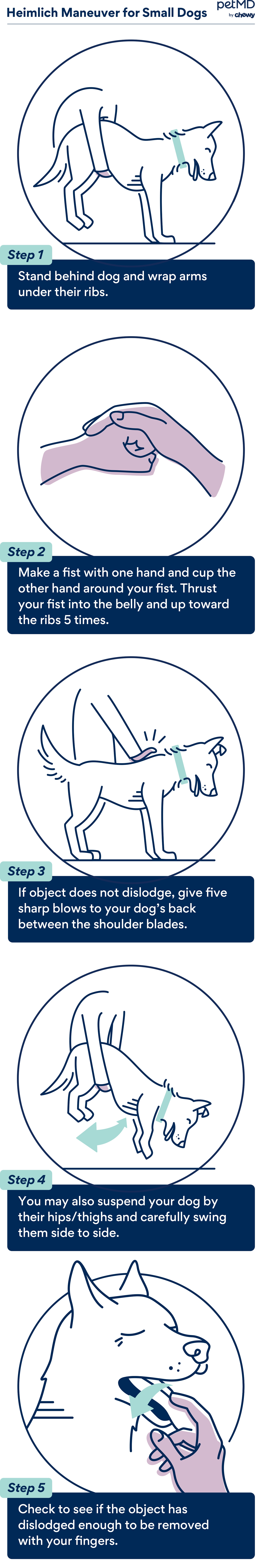 Heimlich Maneuver for Small Dogs

petMD by chewy

Step 1

Stand behind dog and wrap arms under their ribs.

Step 2

Make a fist with one hand and cup the other hand around your fist. Thrust your fist into the belly and up toward the ribs 5 times.

Step 3

If object does not dislodge, give five sharp blows to your dog's back between the shoulder blades.

Step 4

You may also suspend your dog by their hips/thighs and carefully swing them side to side.

Step 5

Check to see if the object has dislodged enough to be removed with your fingers.